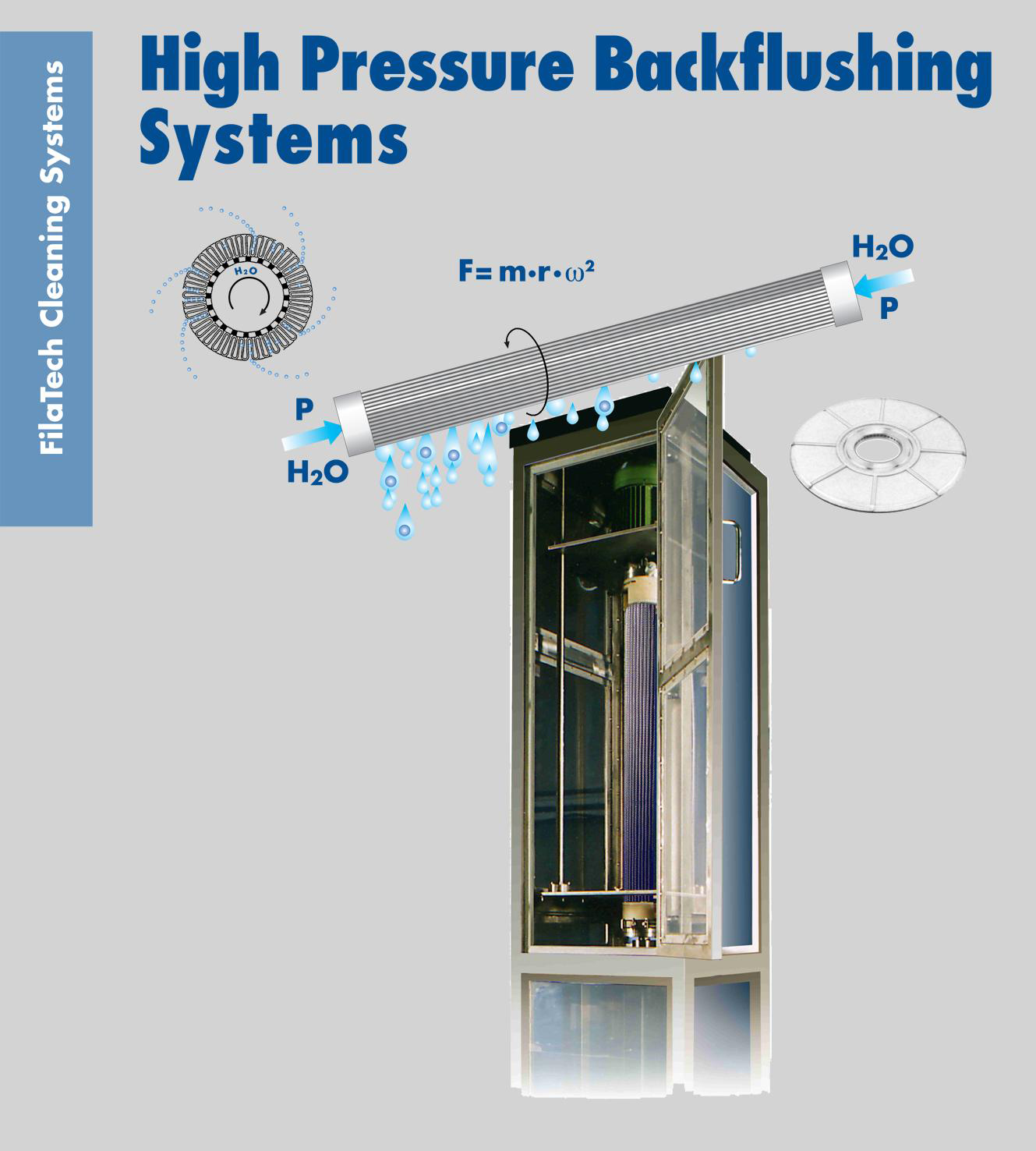 FilaTech Cleaning Systems

High Pressure Backflushing Systems

$H_2O$

$F = m \cdot r \cdot \omega^2$

$H_2O$

P

P

$H_2O$